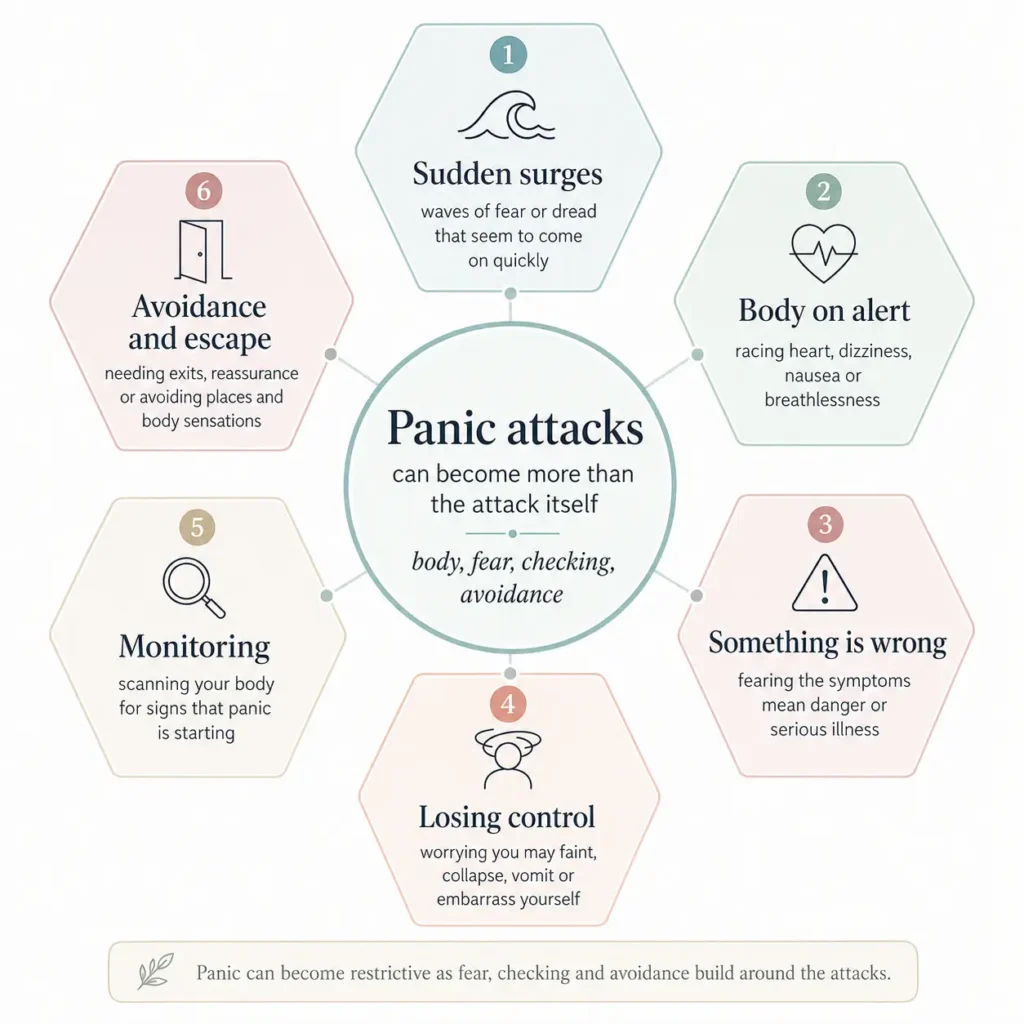 Panic attacks
can become more than the attack itself
body, fear, checking, avoidance

1
Sudden surges
waves of fear or dread that seem to come on quickly

2
Body on alert
racing heart, dizziness, nausea or breathlessness

3
Something is wrong
fearing the symptoms mean danger or serious illness

4
Losing control
worrying you may faint, collapse, vomit or embarrass yourself

5
Monitoring
scanning your body for signs that panic is starting

6
Avoidance and escape
needing exits, reassurance or avoiding places and body sensations

Panic can become restrictive as fear, checking and avoidance build around the attacks.